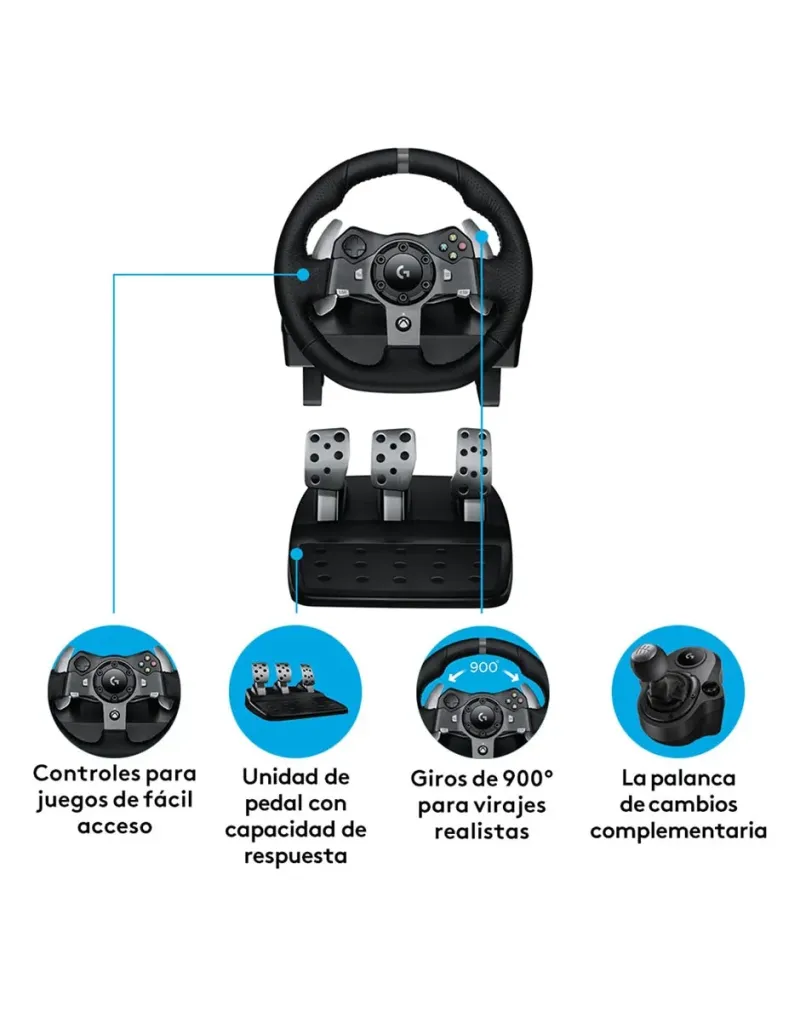 900°

Controles para juegos de fácil acceso

Unidad de pedal con capacidad de respuesta

Giros de 900° para virajes realistas

La palanca de cambios complementaria