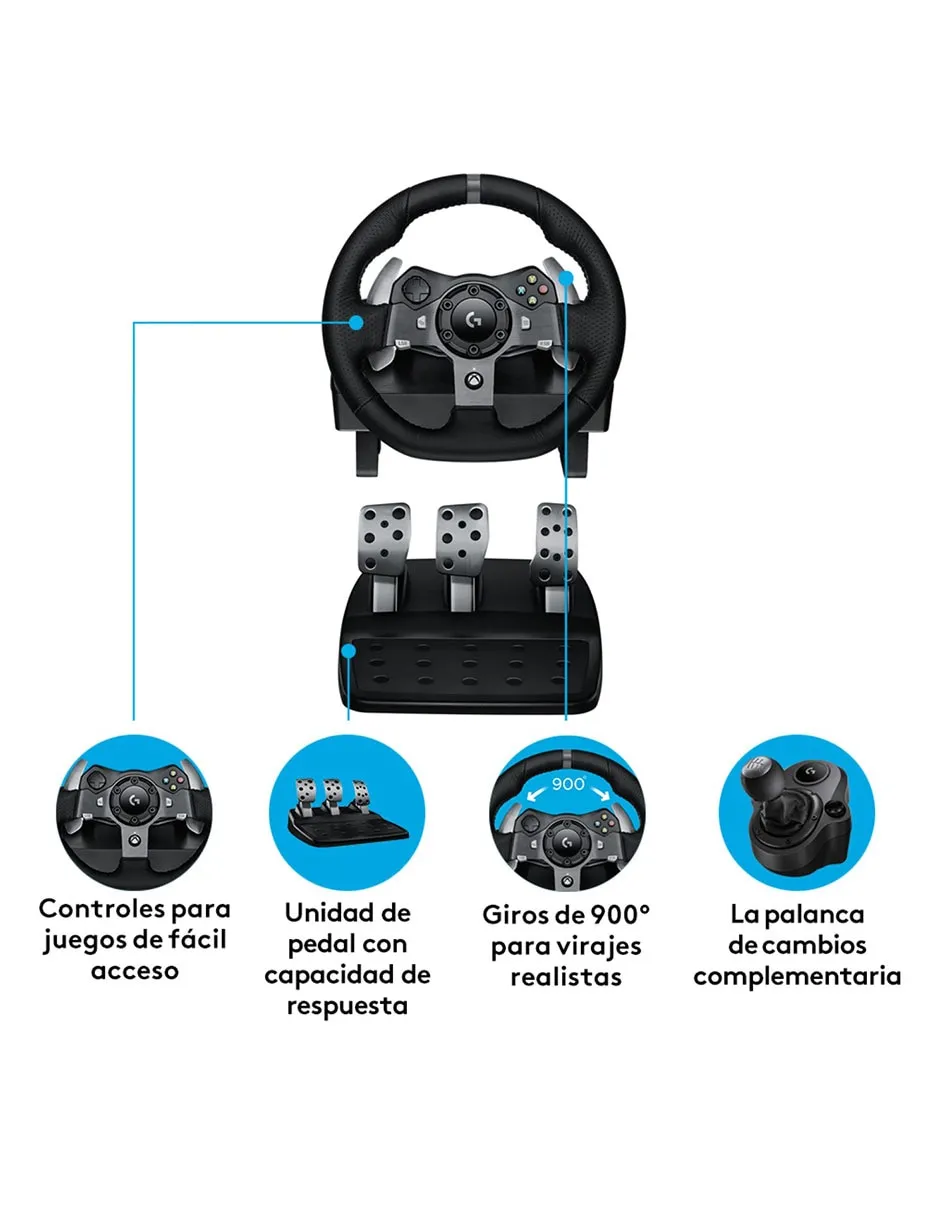 900°

Controles para juegos de fácil acceso

Unidad de pedal con capacidad de respuesta

Giros de 900° para virajes realistas

La palanca de cambios complementaria