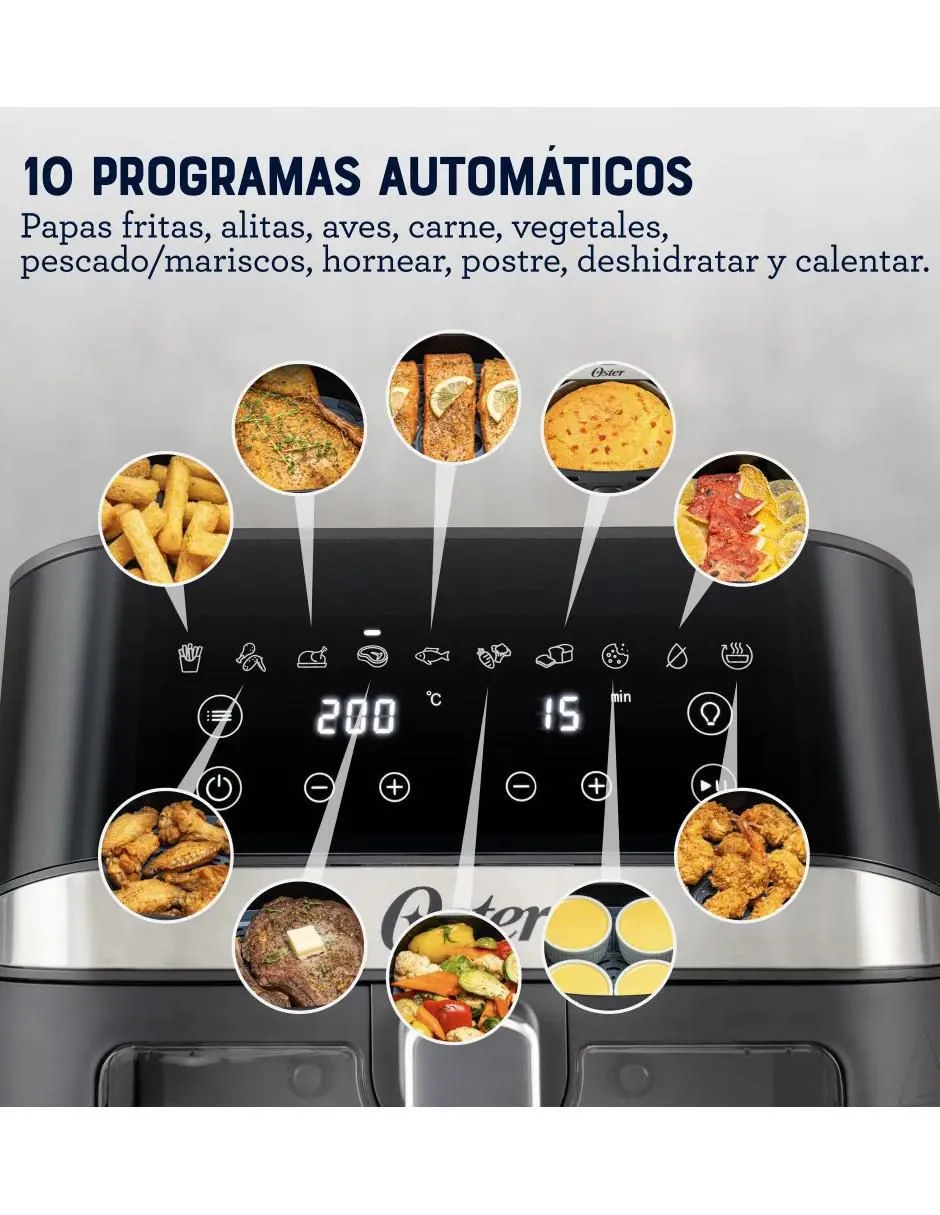 10 PROGRAMAS AUTOMÁTICOS
Papas fritas, alitas, aves, carne, vegetales, pescado/mariscos, hornear, postre, deshidratar y calentar.

Oster

200 °C

15 min

Oster