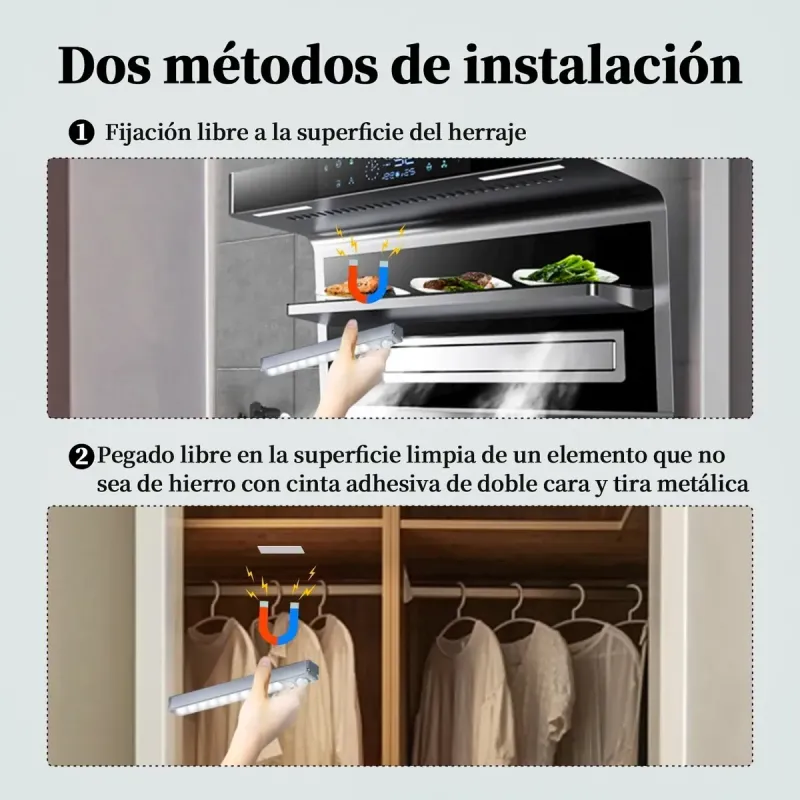 Dos métodos de instalación

❶ Fijación libre a la superficie del herraje

❷ Pegado libre en la superficie limpia de un elemento que no sea de hierro con cinta adhesiva de doble cara y tira metálica