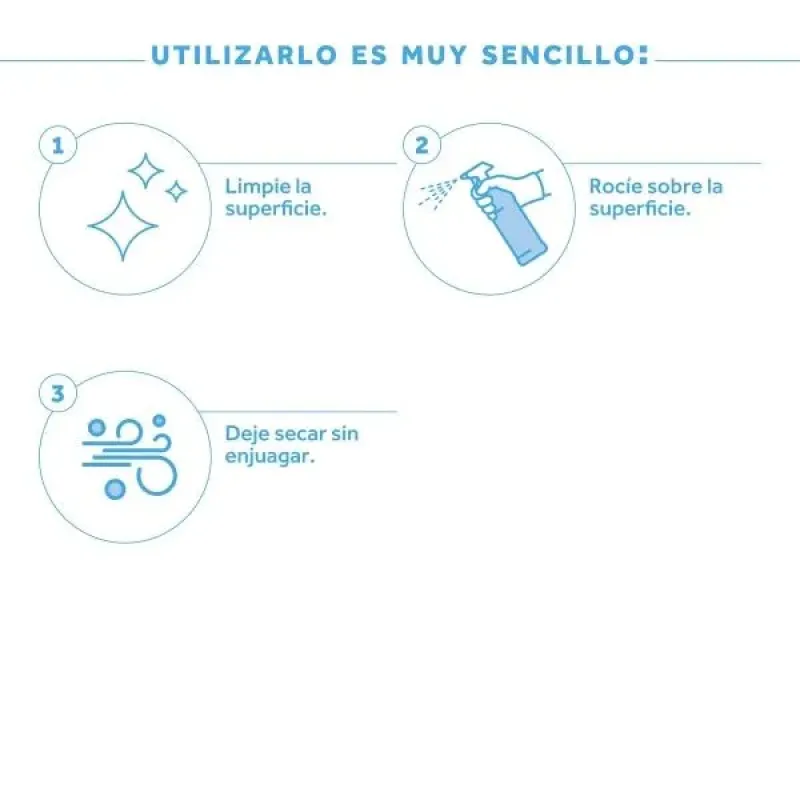 UTILIZARLO ES MUY SENCILLO:

1

Limpie la superficie.

2

Rocíe sobre la superficie.

3

Deje secar sin enjuagar.