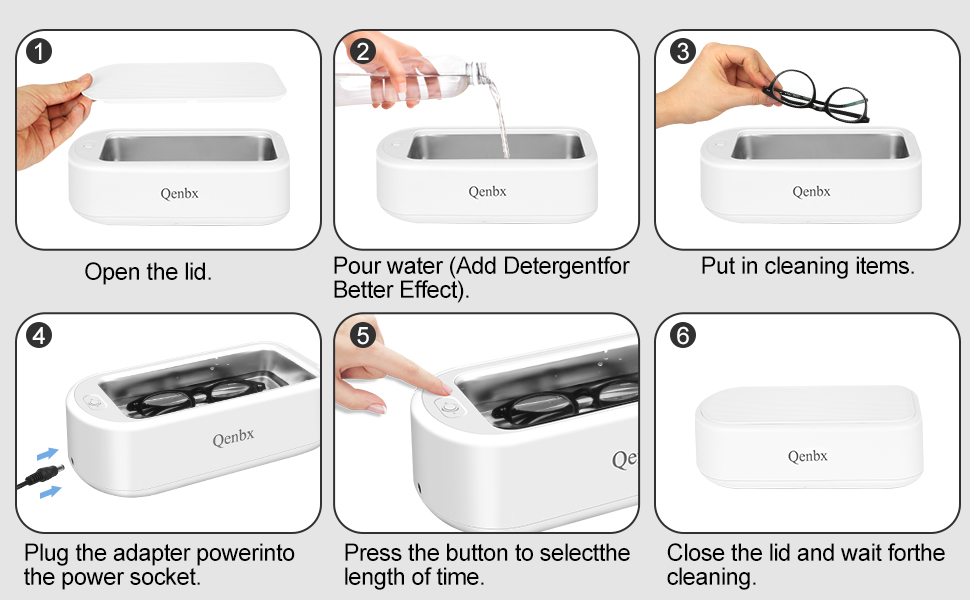 1
Qenbx
Open the lid.

2
Qenbx
Pour water (Add Detergentfor Better Effect).

3
Qenbx
Put in cleaning items.

4
Qenbx
Plug the adapter powerinto the power socket.

5
Qe
Press the button to selectthe length of time.

6
Qenbx
Close the lid and wait forthe cleaning.