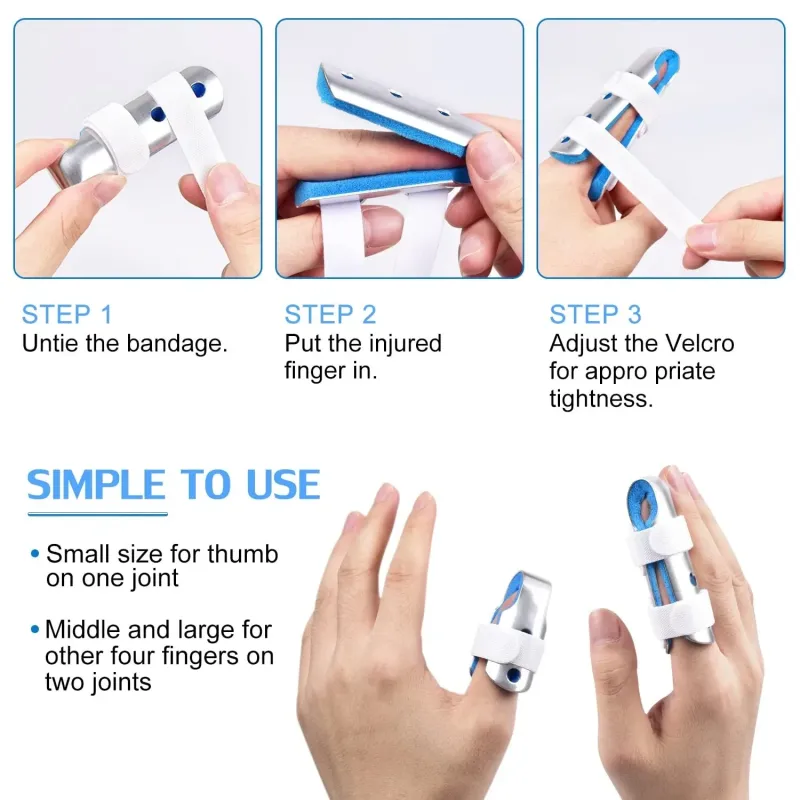 STEP 1
Untie the bandage.

STEP 2
Put the injured finger in.

STEP 3
Adjust the Velcro for appro priate tightness.

SIMPLE TO USE

• Small size for thumb on one joint

• Middle and large for other four fingers on two joints